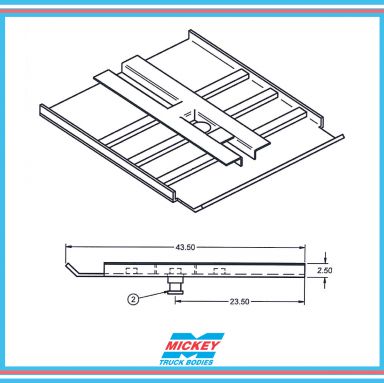 43.50

2.50

2

23.50

MICKEY
TRUCK BODIES